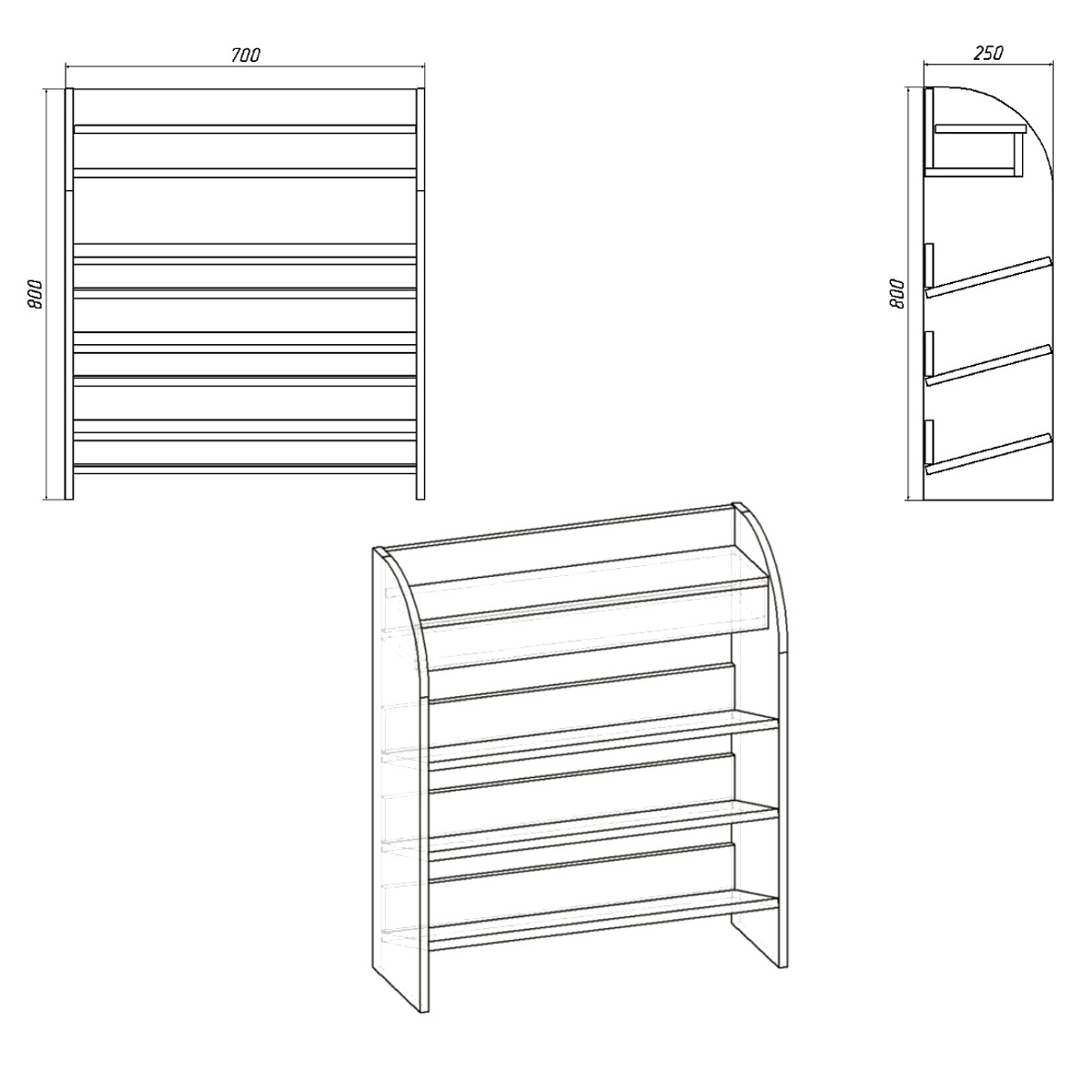 700

800

250

800