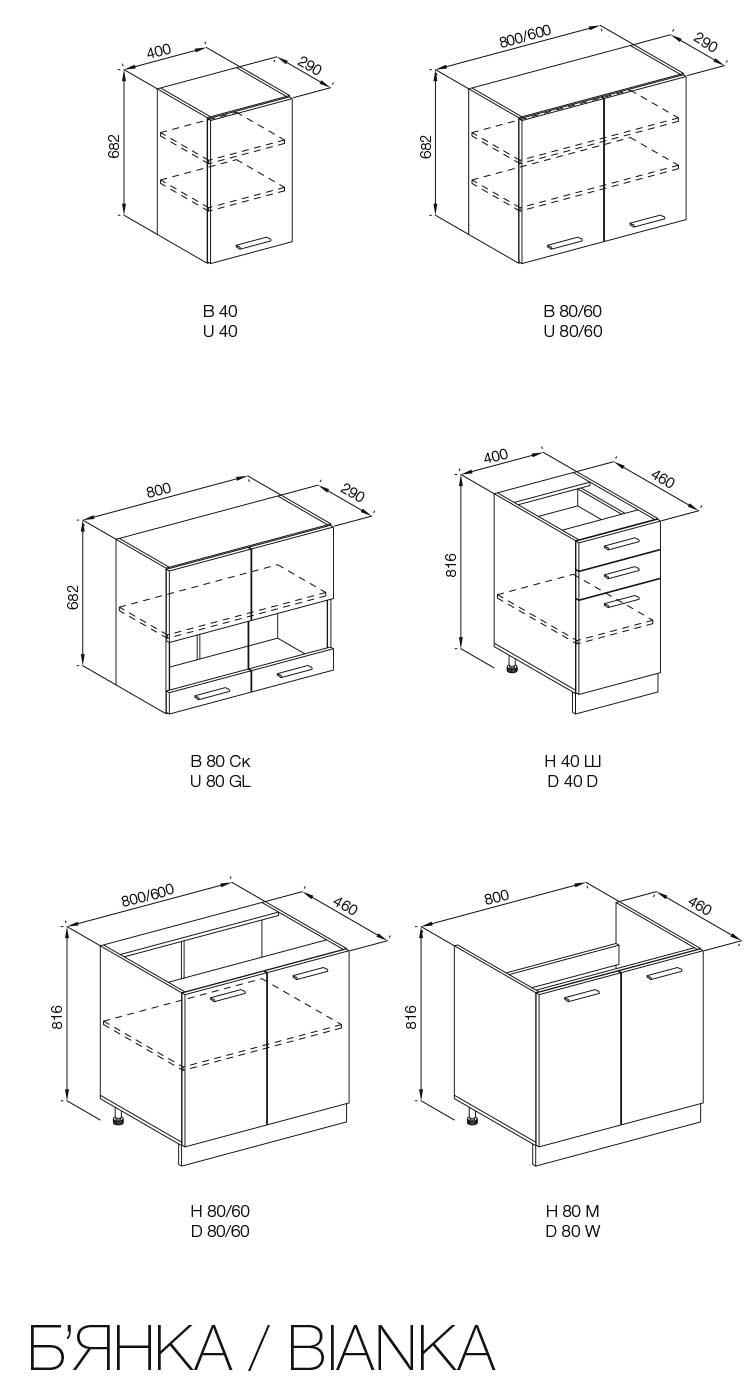 400
290
682
В 40
U 40

800/600
290
682
В 80/60
U 80/60

800
290
682
В 80 Ск
U 80 GL

400
460
816
Н 40 Ш
D 40 D

800/600
460
816
Н 80/60
D 80/60

800
460
816
Н 80 М
D 80 W

Б'ЯНКА / BIANKA