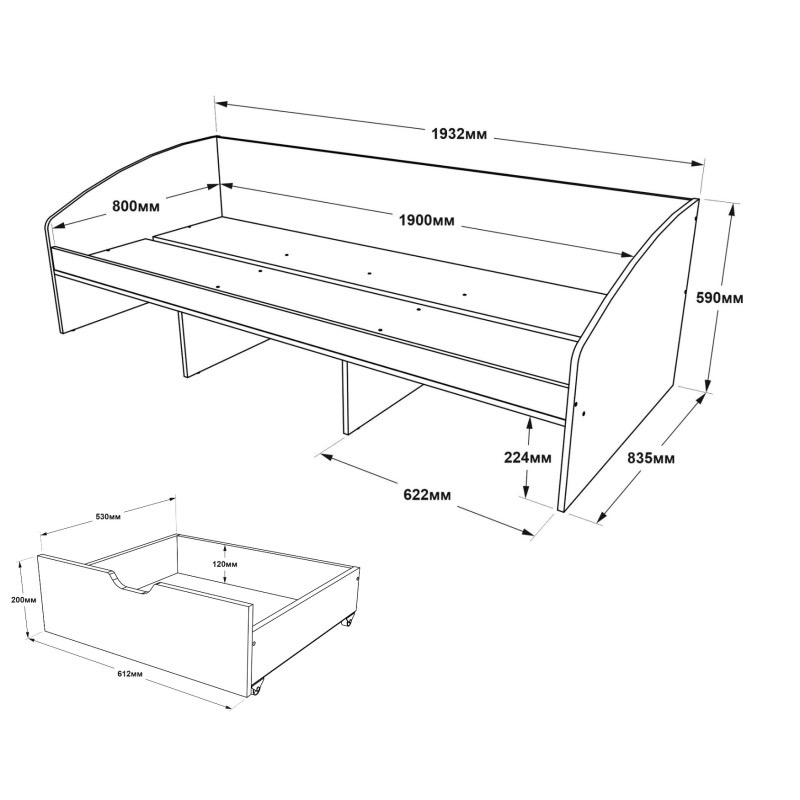 1932мм
800мм
1900мм
590мм
224мм
835мм
622мм
530мм
120мм
200мм
612мм